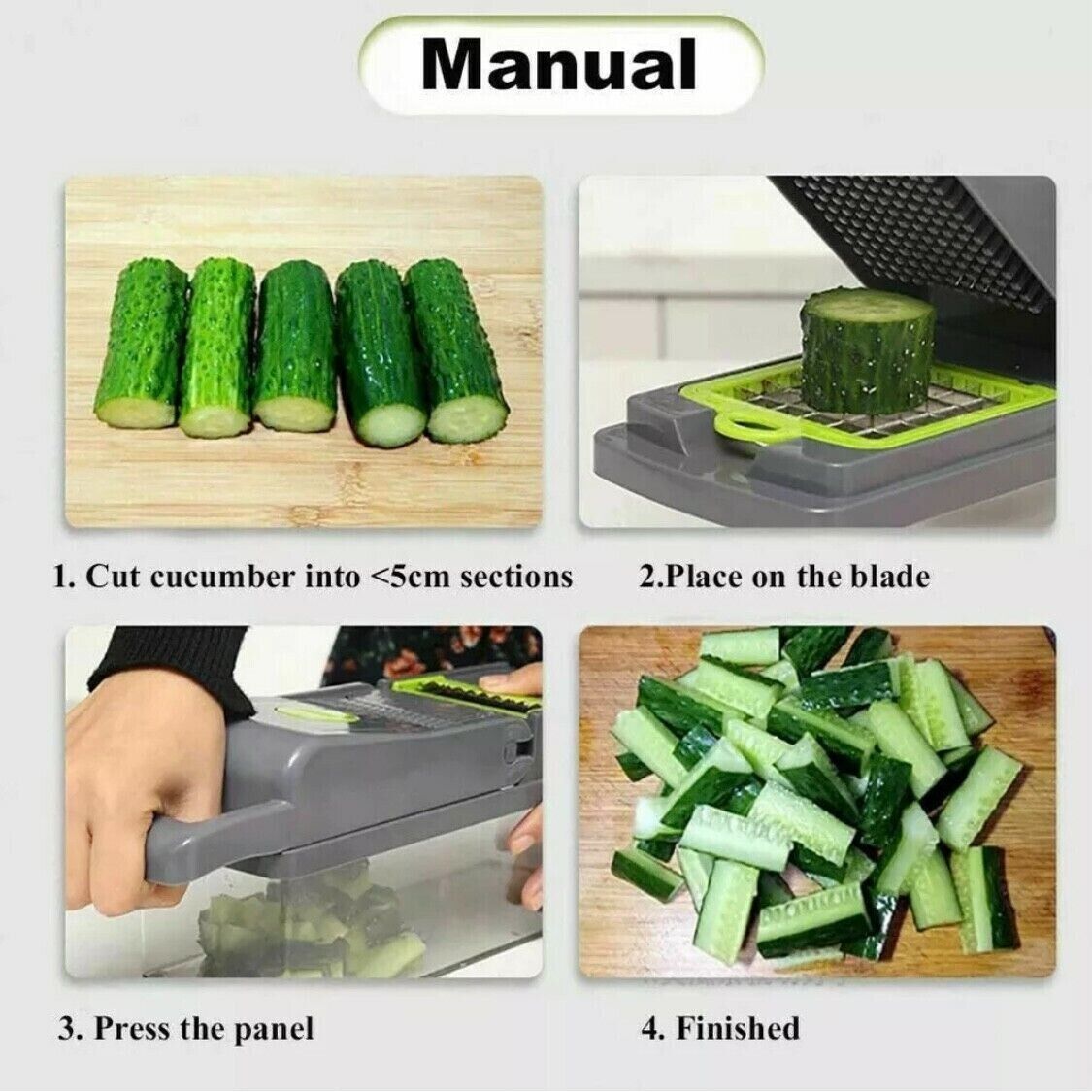 Manual

1. Cut cucumber into <5cm sections

2.Place on the blade

3. Press the panel

4. Finished